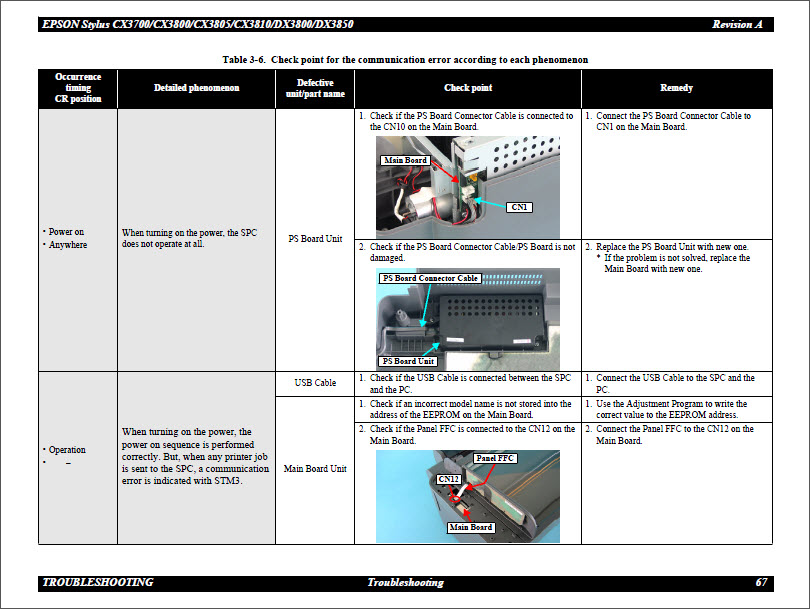 EPSON Stylus CX3700/CX3800/CX3805/CX3810/DX3800/DX3850 Revision A

Table 3-6. Check point for the communication error according to each phenomenon

| Occurrence timing CR position | Detailed phenomenon | Defective unit/part name | Check point | Remedy |
|---|---|---|---|---|
| • Power on • Anywhere | When turning on the power, the SPC does not operate at all. | PS Board Unit | 1. Check if the PS Board Connector Cable is connected to the CN10 on the Main Board. Main Board CN1 | 1. Connect the PS Board Connector Cable to CN1 on the Main Board. |
| | | | 2. Check if the PS Board Connector Cable/PS Board is not damaged. PS Board Connector Cable PS Board Unit | 2. Replace the PS Board Unit with new one. * If the problem is not solved, replace the Main Board with new one. |
| • Operation • – | When turning on the power, the power on sequence is performed correctly. But, when any printer job is sent to the SPC, a communication error is indicated with STM3. | USB Cable | 1. Check if the USB Cable is connected between the SPC and the PC. | 1. Connect the USB Cable to the SPC and the PC. |
| | | Main Board Unit | 1. Check if an incorrect model name is not stored into the address of the EEPROM on the Main Board. | 1. Use the Adjustment Program to write the correct value to the EEPROM address. |
| | | | 2. Check if the Panel FFC is connected to the CN12 on the Main Board. Panel FFC CN12 Main Board | 2. Connect the Panel FFC to the CN12 on the Main Board. |

TROUBLESHOOTING Troubleshooting 67